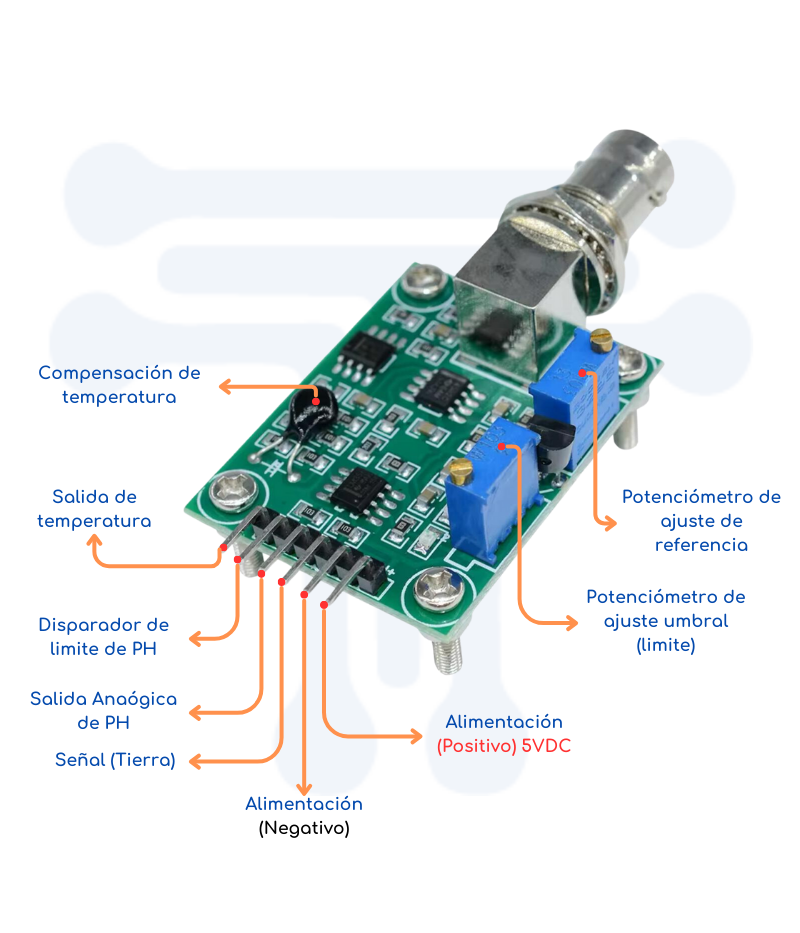 Compensación de temperatura

Salida de temperatura

Disparador de limite de PH

Salida Anaógica de PH

Señal (Tierra)

Alimentación (Negativo)

Alimentación (Positivo) 5VDC

Potenciómetro de ajuste umbral (limite)

Potenciómetro de ajuste de referencia